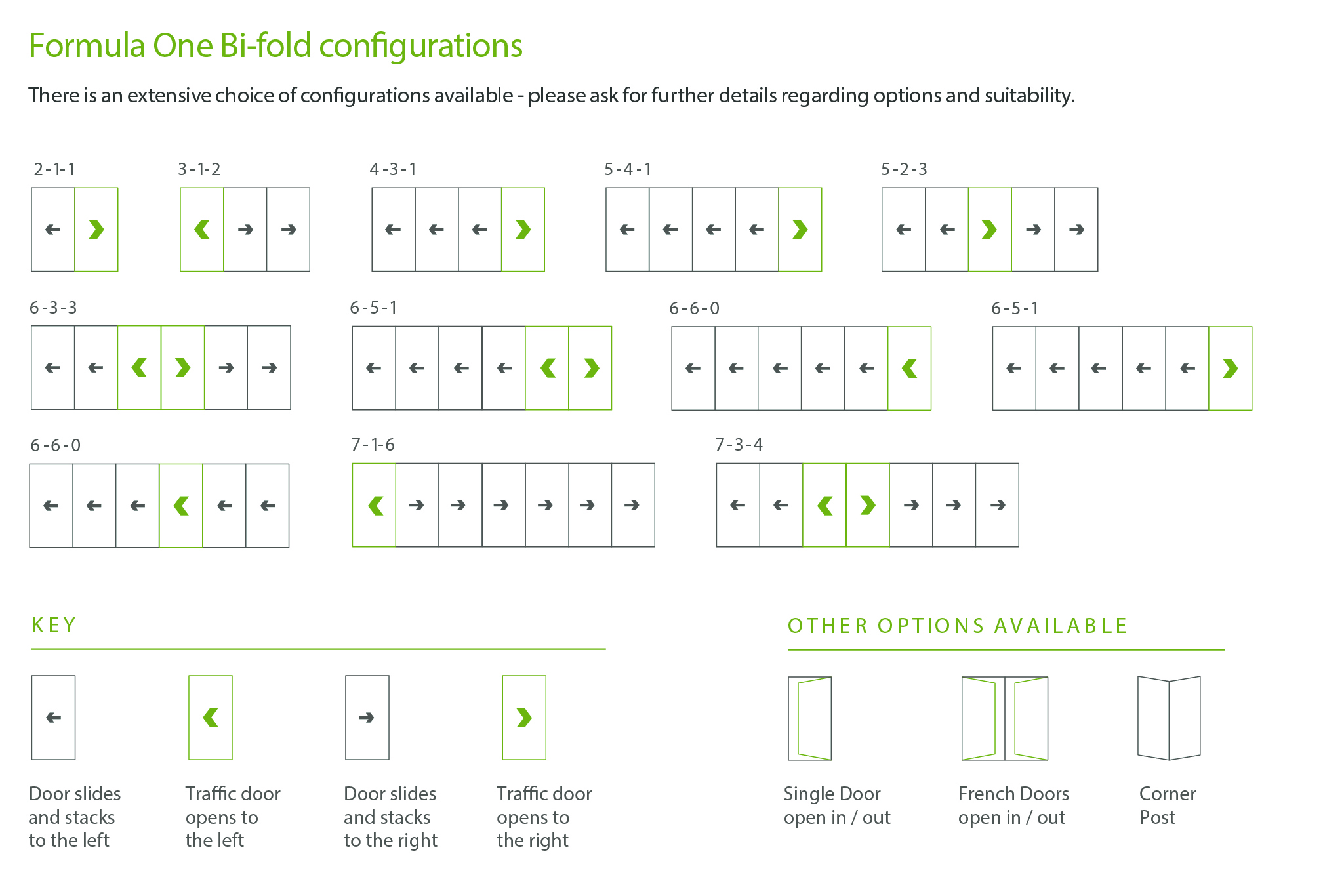 Formula One Bi-fold configurations

There is an extensive choice of configurations available - please ask for further details regarding options and suitability.

2-1-1

3-1-2

4-3-1

5-4-1

5-2-3

6-3-3

6-5-1

6-6-0

6-5-1

6-6-0

7-1-6

7-3-4

KEY

Door slides and stacks to the left

Traffic door opens to the left

Door slides and stacks to the right

Traffic door opens to the right

OTHER OPTIONS AVAILABLE

Single Door open in / out

French Doors open in / out

Corner Post